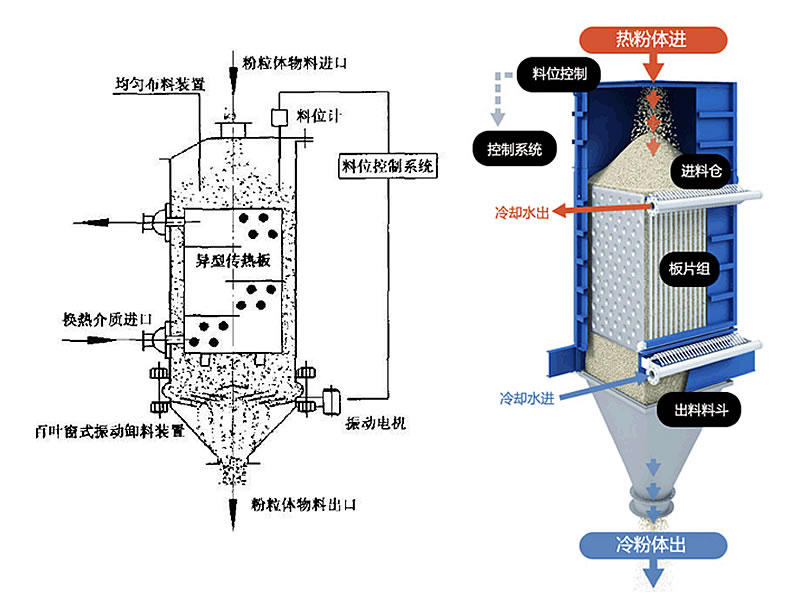 粉粒体物料进口
均匀布料装置
料位计
料位控制系统
异型传热板
换热介质进口
百叶窗式振动卸料装置
振动电机
粉粒体物料出口

热粉体进
料位控制
控制系统
进料仓
冷却水出
板片组
冷却水进
出料料斗
冷粉体出